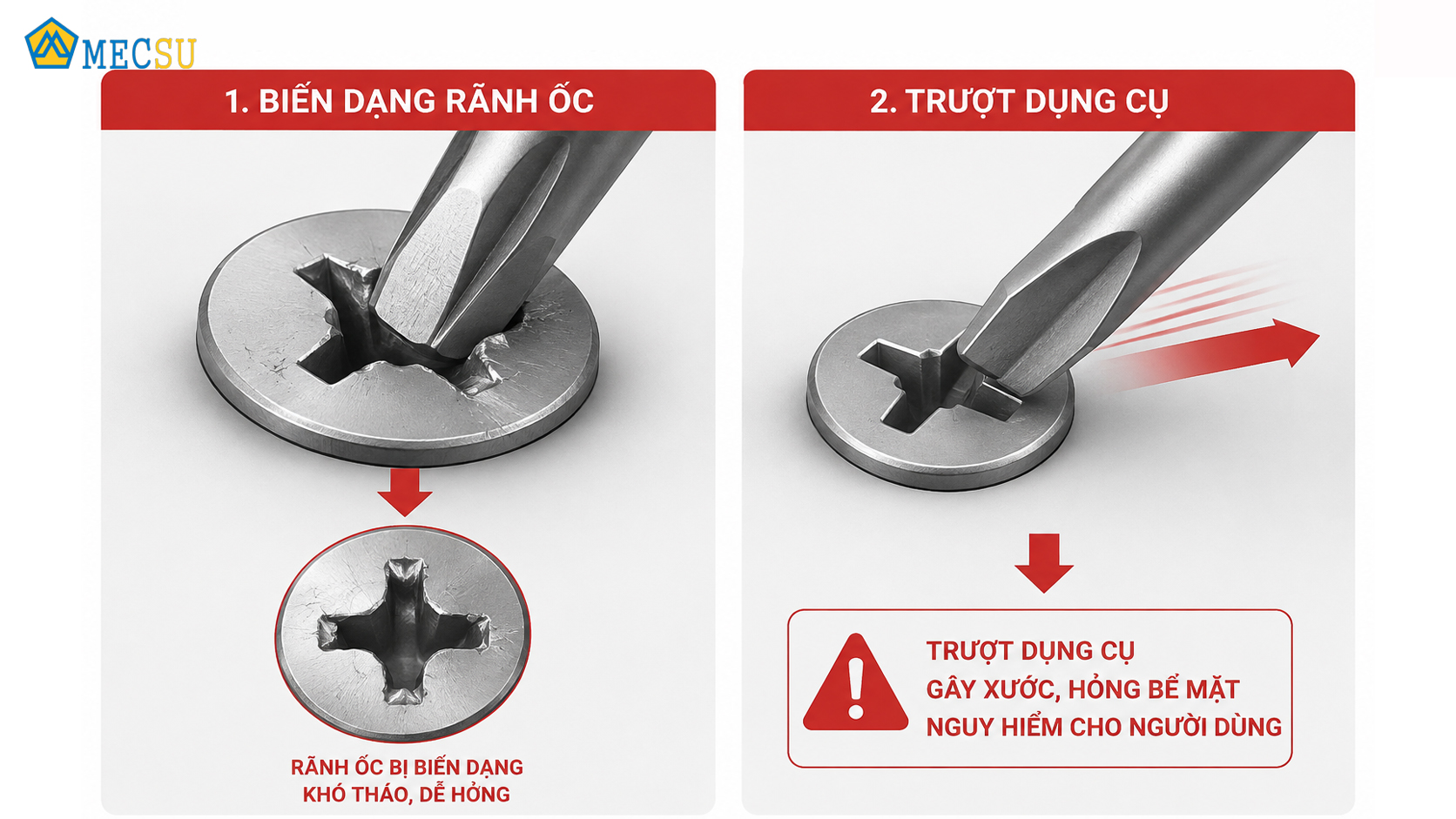 MECSU

1. BIẾN DẠNG RÃNH ỐC

RÃNH ỐC BỊ BIẾN DẠNG
KHÓ THÁO, DỄ HỎNG

2. TRƯỢT DỤNG CỤ

TRƯỢT DỤNG CỤ
GÂY XƯỚC, HỎNG BỀ MẶT
NGUY HIỂM CHO NGƯỜI DÙNG